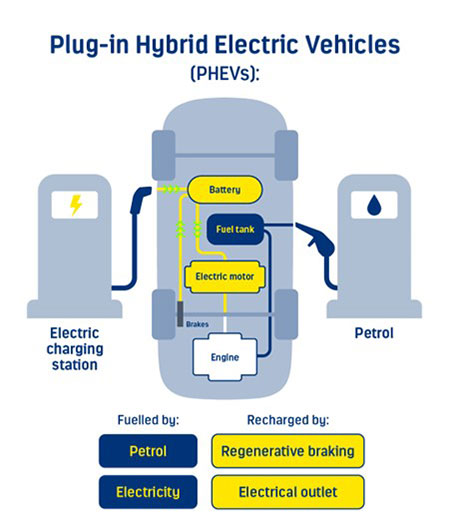 Plug-in Hybrid Electric Vehicles
(PHEVs):

Battery

Fuel tank

Electric motor

Brakes

Engine

Electric charging station

Petrol

Fuelled by:

Petrol

Electricity

Recharged by:

Regenerative braking

Electrical outlet